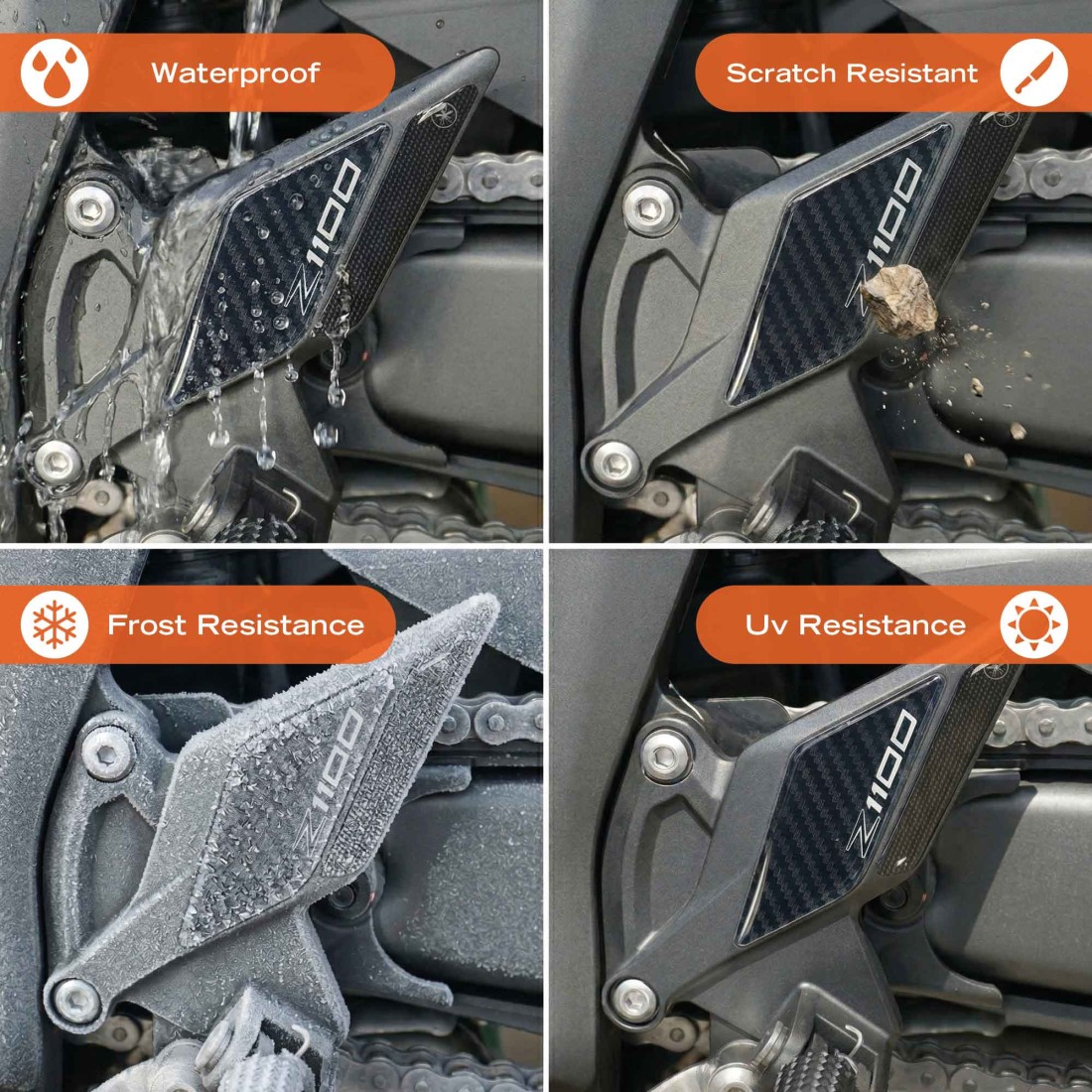 Waterproof

Z1100

Scratch Resistant

Z1100

Frost Resistance

Z1100

Uv Resistance

Z1100