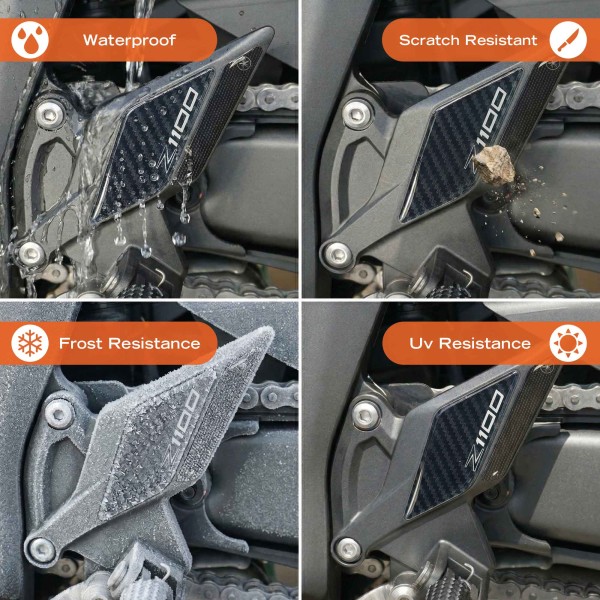 Waterproof

Z1100

Scratch Resistant

Z1100

Frost Resistance

Z1100

Uv Resistance

Z1100