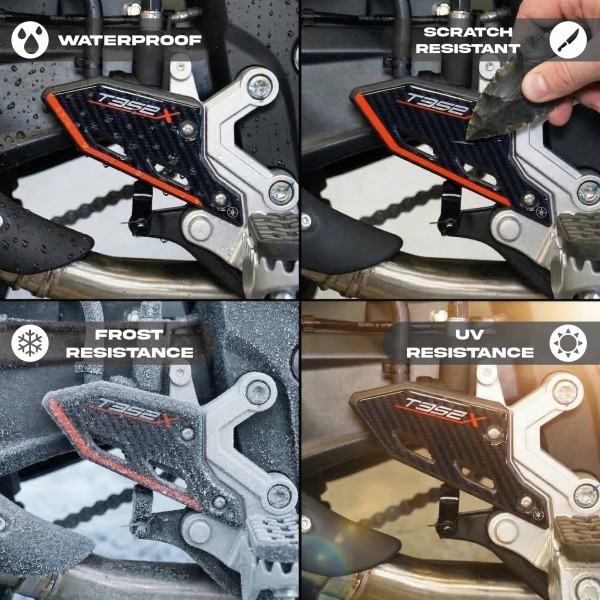 WATERPROOF

T352X

SCRATCH RESISTANT

T352X

FROST RESISTANCE

T352X

UV RESISTANCE

T352X