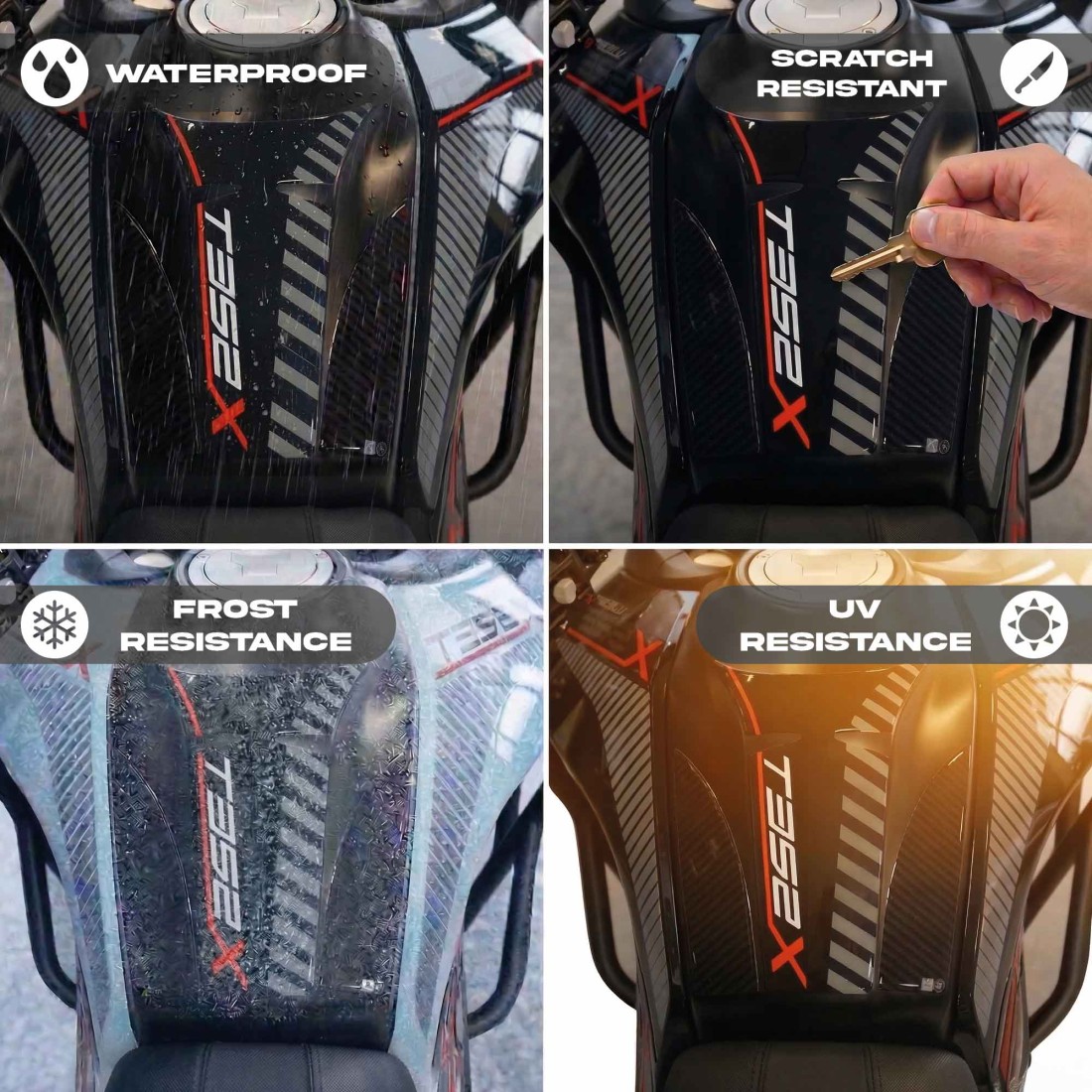 WATERPROOF

T352X

SCRATCH RESISTANT

T352X

FROST RESISTANCE

T352X

UV RESISTANCE

T352X