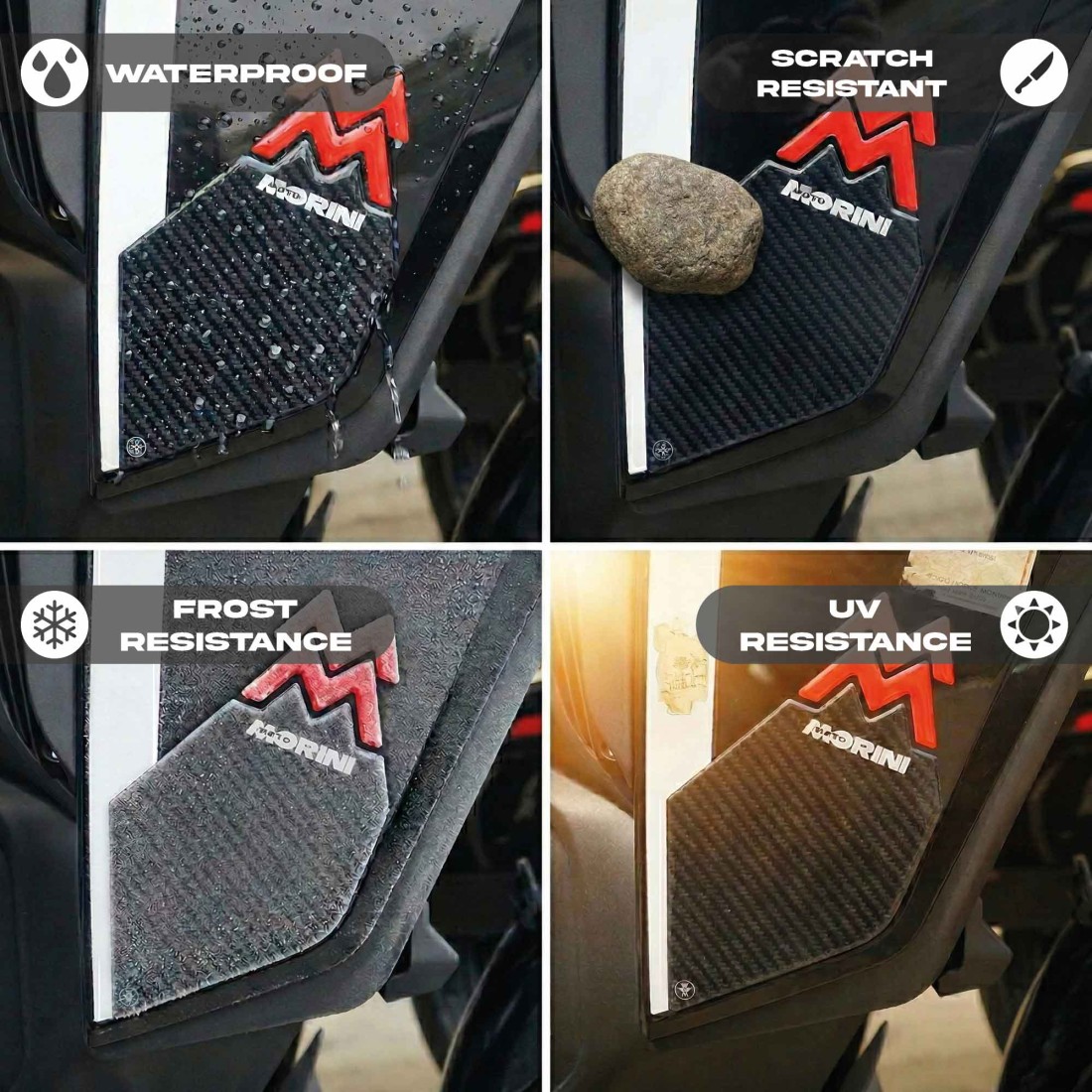 WATERPROOF

MOTO MORINI

SCRATCH RESISTANT

MOTO MORINI

FROST RESISTANCE

MOTO MORINI

UV RESISTANCE

MOTO MORINI